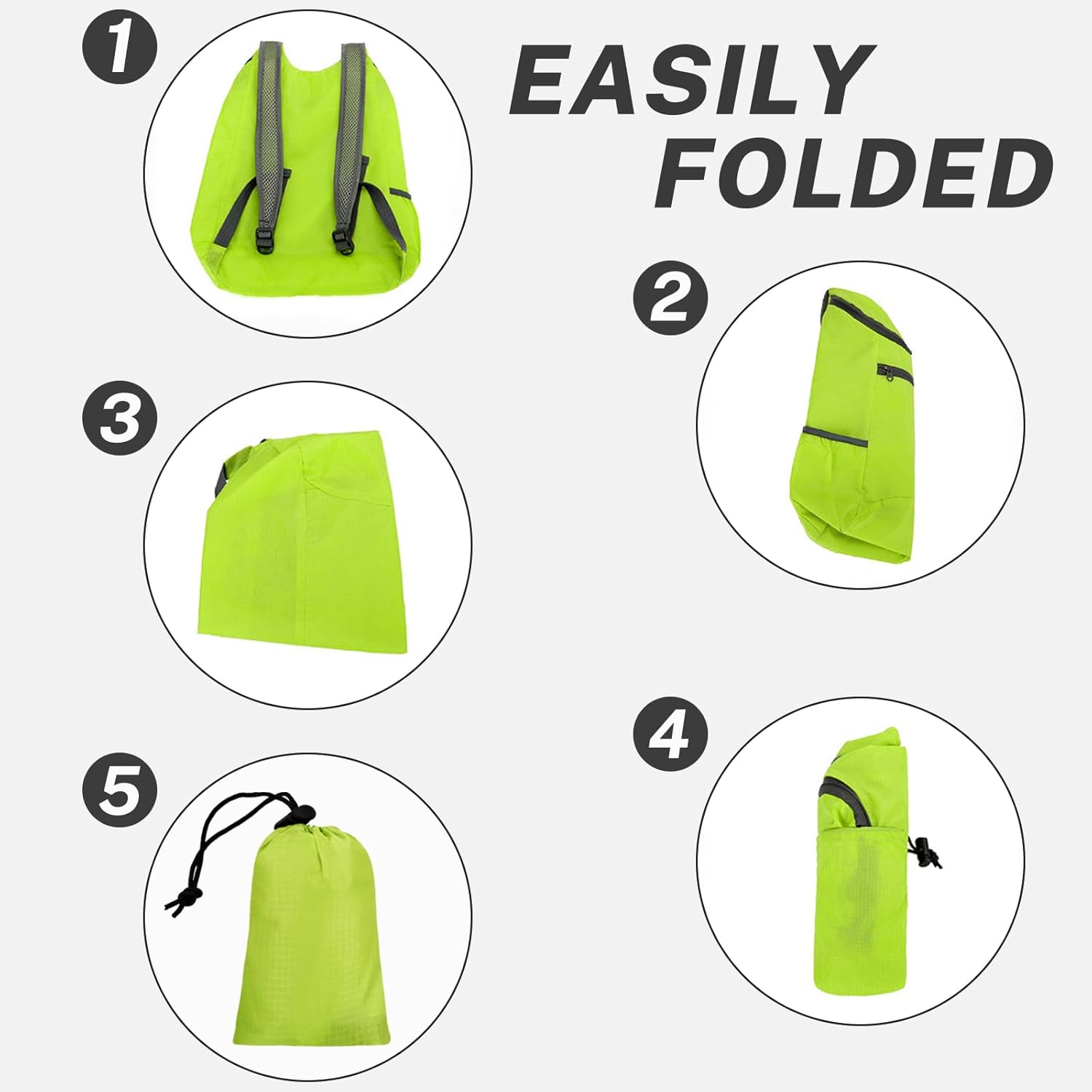 1

EASILY FOLDED

2

3

4

5